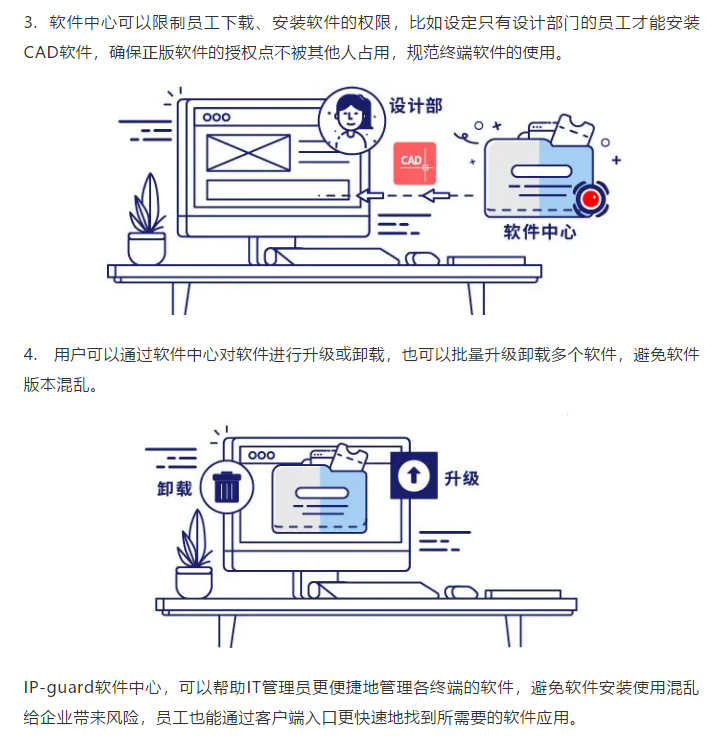 3. 软件中心可以限制员工下载、安装软件的权限，比如设定只有设计部门的员工才能安装CAD软件，确保正版软件的授权点不被其他人占用，规范终端软件的使用。

设计部

CAD

软件中心

4. 用户可以通过软件中心对软件进行升级或卸载，也可以批量升级卸载多个软件，避免软件版本混乱。

卸载

升级

IP-guard软件中心，可以帮助IT管理员更便捷地管理各终端的软件，避免软件安装使用混乱给企业带来风险，员工也能通过客户端入口更快速地找到所需要的软件应用。